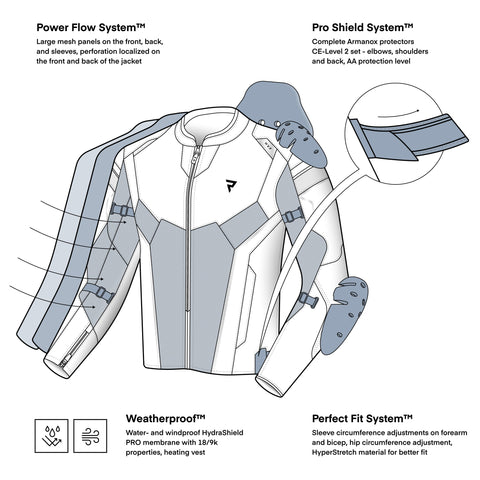 Power Flow System™
Large mesh panels on the front, back, and sleeves, perforation localized on the front and back of the jacket

Pro Shield System™
Complete Armanox protectors CE-Level 2 set - elbows, shoulders and back, AA protection level

Weatherproof™
Water- and windproof HydraShield PRO membrane with 18/9k properties, heating vest

Perfect Fit System™
Sleeve circumference adjustments on forearm and bicep, hip circumference adjustment, HyperStretch material for better fit