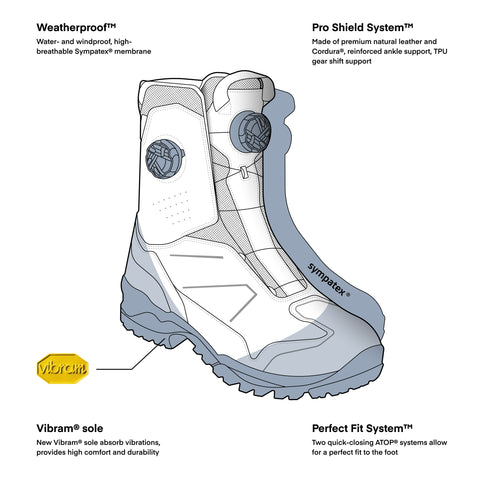 Weatherproof™
Water- and windproof, high-breathable Sympatex® membrane

Pro Shield System™
Made of premium natural leather and Cordura®, reinforced ankle support, TPU gear shift support

sympatex®

vibram

Vibram® sole
New Vibram® sole absorb vibrations, provides high comfort and durability

Perfect Fit System™
Two quick-closing ATOP® systems allow for a perfect fit to the foot